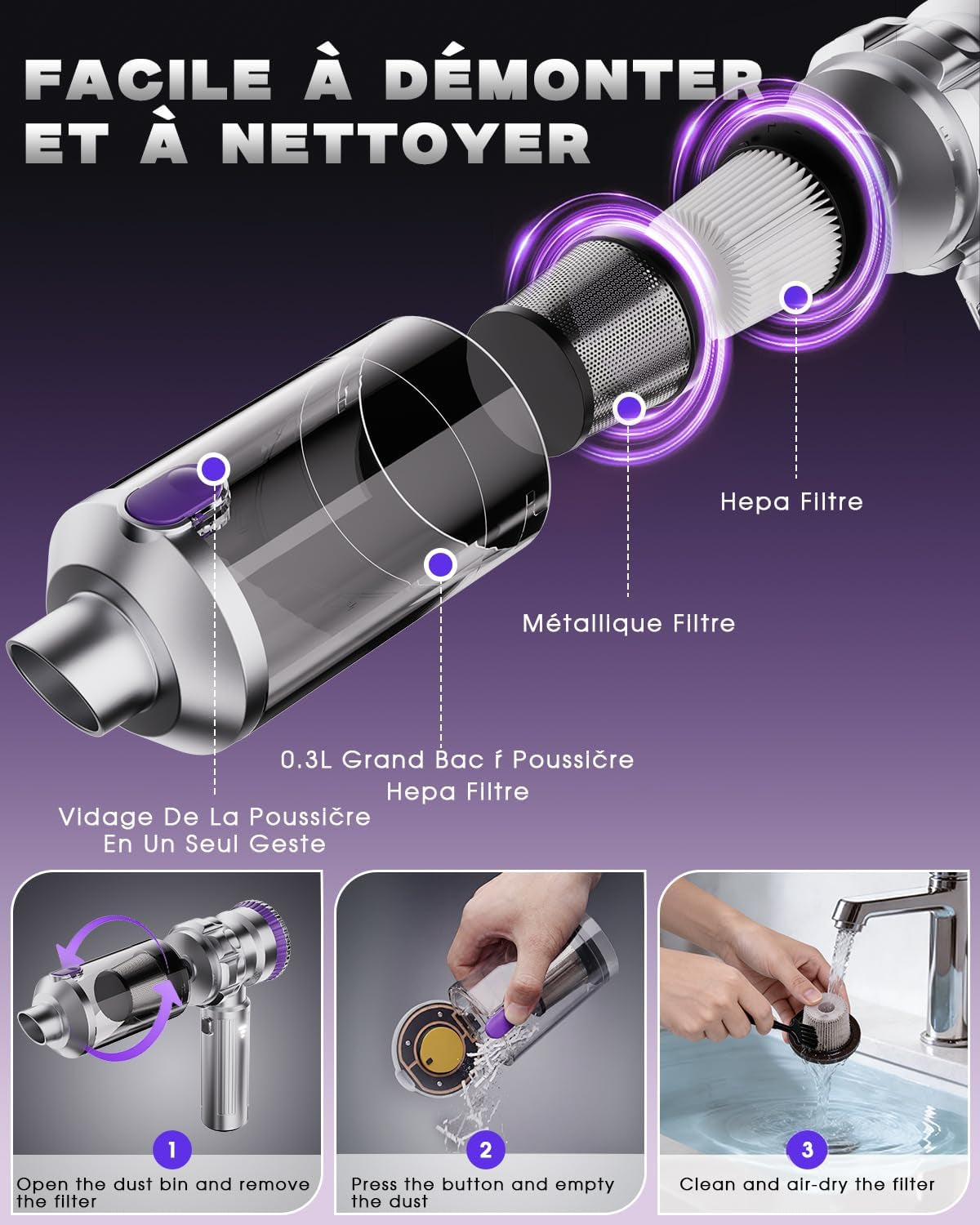 FACILE À DÉMONTER ET À NETTOYER

Hepa Filtre

Métallique Filtre

0.3L Grand Bac ŕ Poussičre
Hepa Filtre

Vidage De La Poussičre
En Un Seul Geste

1
Open the dust bin and remove the filter

2
Press the button and empty the dust

3
Clean and air-dry the filter